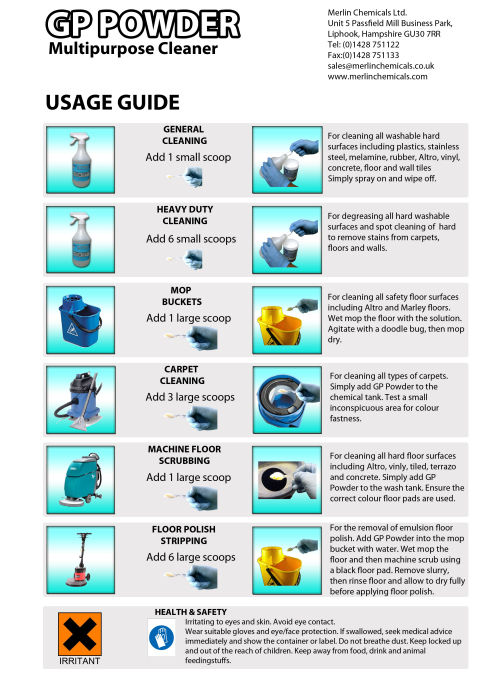 GP POWDER
Multipurpose Cleaner

Merlin Chemicals Ltd.
Unit 5 Passfield Mill Business Park,
Liphook, Hampshire GU30 7RR
Tel: (0)1428 751122
Fax:(0)1428 751133
sales@merlinchemicals.co.uk
www.merlinchemicals.com

USAGE GUIDE

GENERAL CLEANING
Add 1 small scoop

For cleaning all washable hard surfaces including plastics, stainless steel, melamine, rubber, Altro, vinyl, concrete, floor and wall tiles
Simply spray on and wipe off.

HEAVY DUTY CLEANING
Add 6 small scoops

For degreasing all hard washable surfaces and spot cleaning of hard to remove stains from carpets, floors and walls.

MOP BUCKETS
Add 1 large scoop

For cleaning all safety floor surfaces including Altro and Marley floors. Wet mop the floor with the solution. Agitate with a doodle bug, then mop dry.

CARPET CLEANING
Add 3 large scoops

For cleaning all types of carpets. Simply add GP Powder to the chemical tank. Test a small inconspicuous area for colour fastness.

MACHINE FLOOR SCRUBBING
Add 1 large scoop

For cleaning all hard floor surfaces including Altro, vinly, tiled, terrazo and concrete. Simply add GP Powder to the wash tank. Ensure the correct colour floor pads are used.

FLOOR POLISH STRIPPING
Add 6 large scoops

For the removal of emulsion floor polish. Add GP Powder into the mop bucket with water. Wet mop the floor and then machine scrub using a black floor pad. Remove slurry, then rinse floor and allow to dry fully before applying floor polish.

IRRITANT

HEALTH & SAFETY
Irritating to eyes and skin. Avoid eye contact.
Wear suitable gloves and eye/face protection. If swallowed, seek medical advice immediately and show the container or label. Do not breathe dust. Keep locked up and out of the reach of children. Keep away from food, drink and animal feedingstuffs.